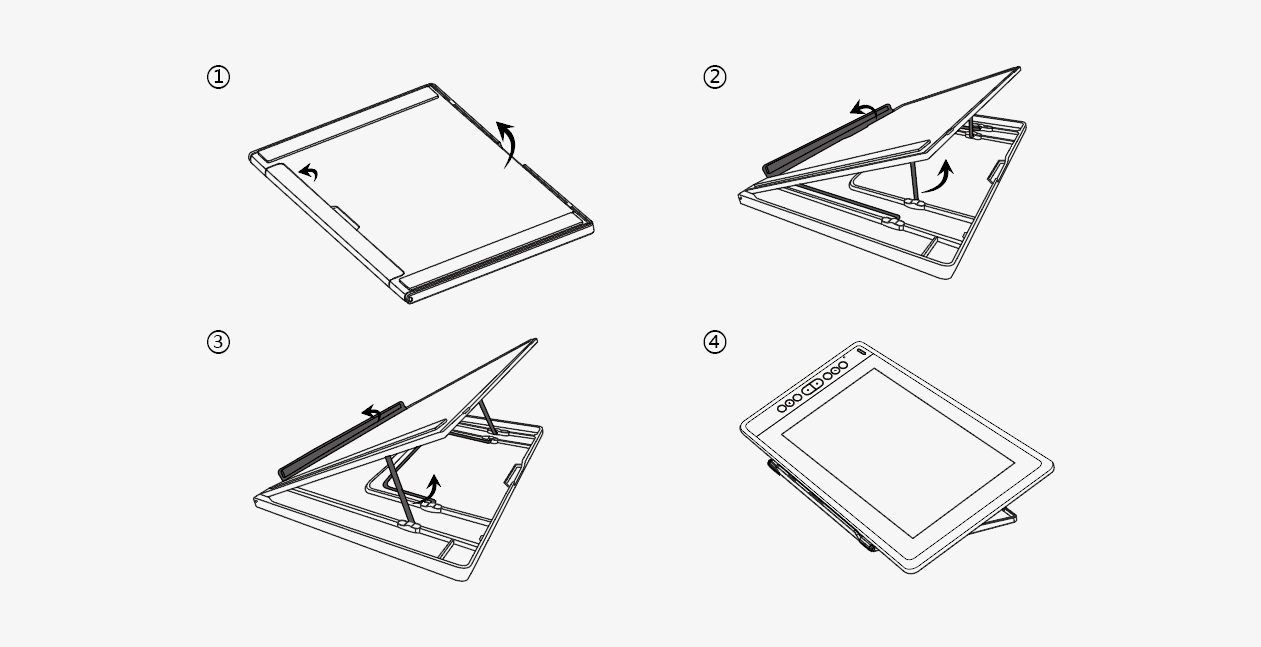 ①

②

③

④