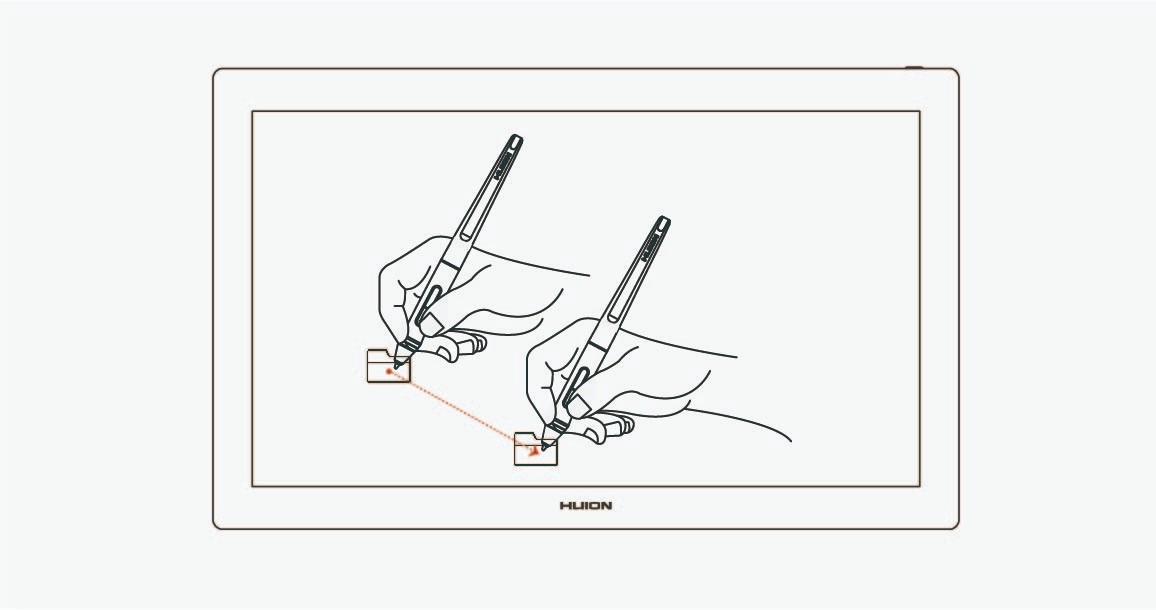 HUION