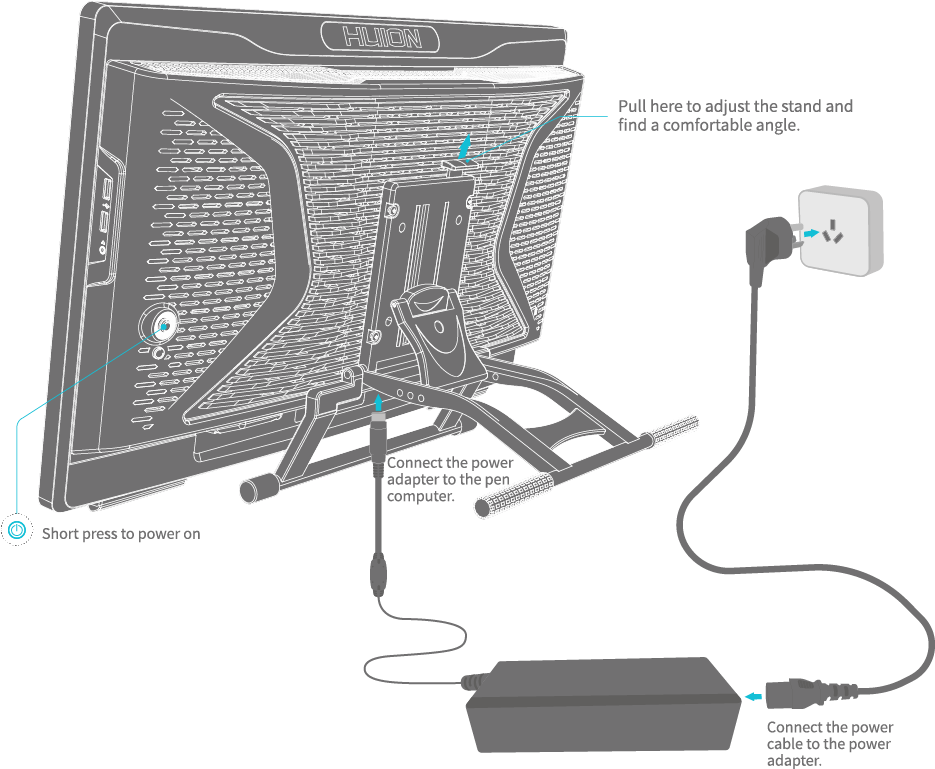 HUION

Pull here to adjust the stand and find a comfortable angle.

Connect the power adapter to the pen computer.

Short press to power on

Connect the power cable to the power adapter.