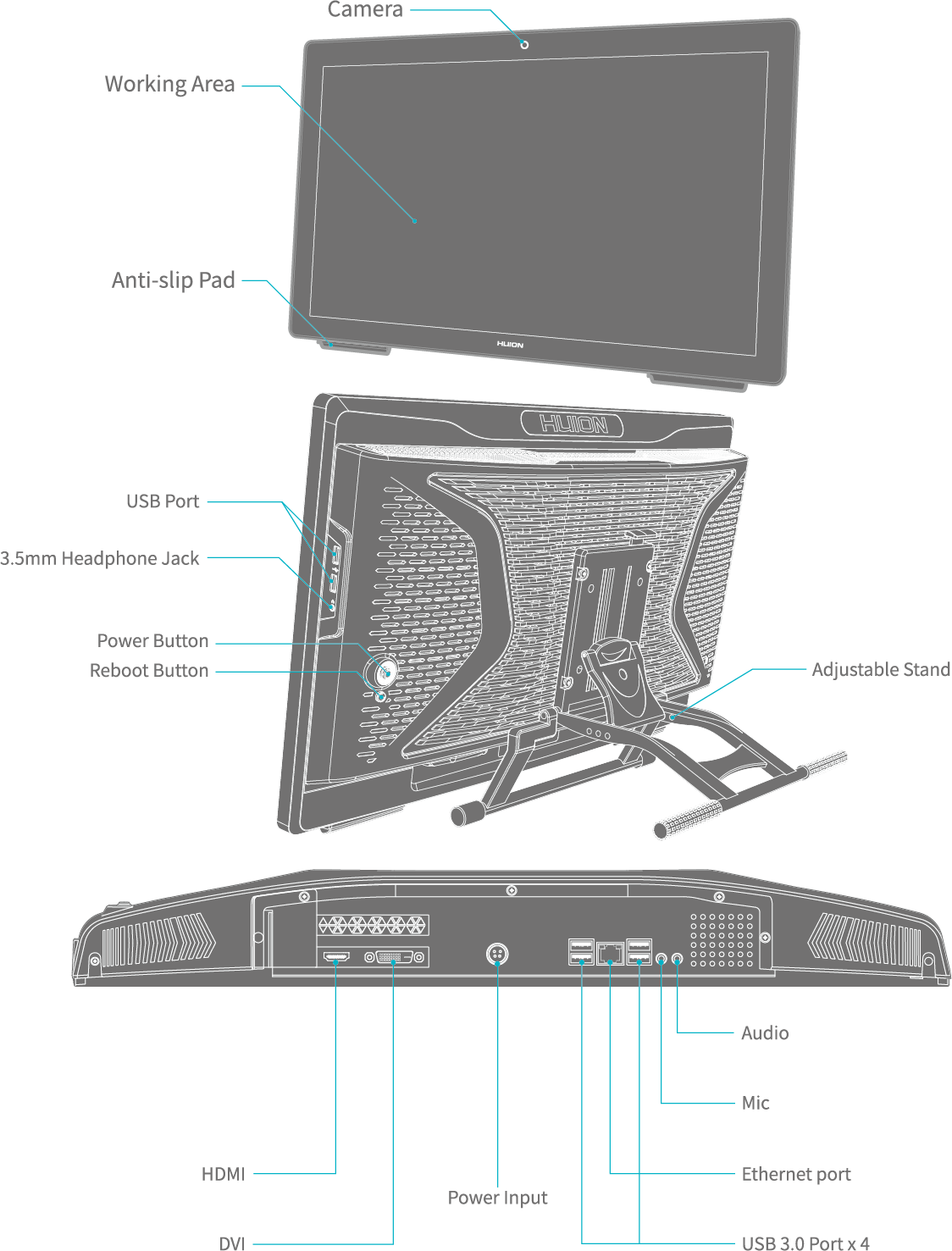 Camera

Working Area

Anti-slip Pad

HUION

HUION

USB Port

3.5mm Headphone Jack

Power Button

Reboot Button

Adjustable Stand

Audio

Mic

HDMI

Ethernet port

Power Input

DVI

USB 3.0 Port x 4